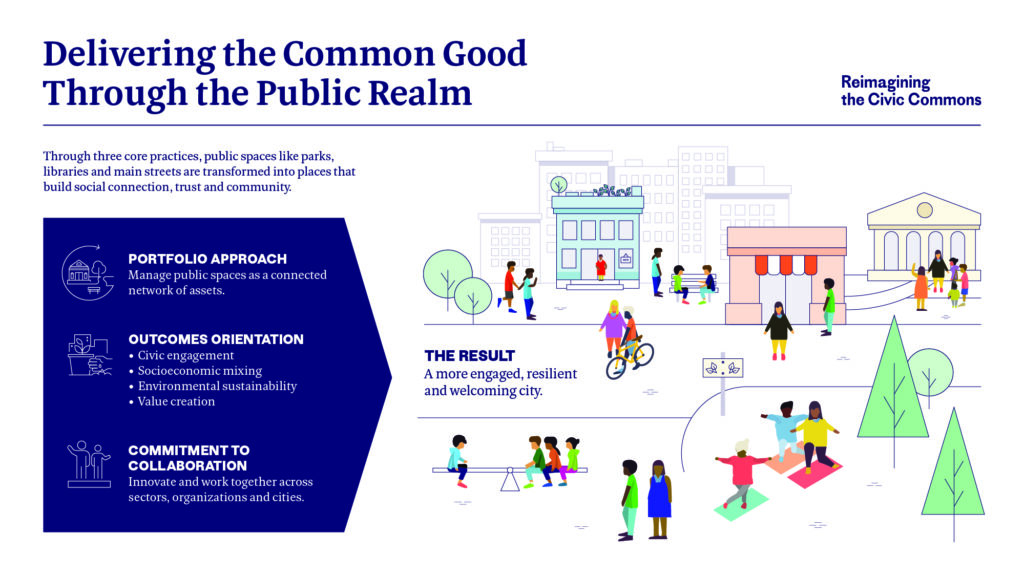 Delivering the Common Good Through the Public Realm

Reimagining the Civic Commons

Through three core practices, public spaces like parks, libraries and main streets are transformed into places that build social connection, trust and community.

PORTFOLIO APPROACH
Manage public spaces as a connected network of assets.

OUTCOMES ORIENTATION
• Civic engagement
• Socioeconomic mixing
• Environmental sustainability
• Value creation

COMMITMENT TO COLLABORATION
Innovate and work together across sectors, organizations and cities.

THE RESULT
A more engaged, resilient and welcoming city.